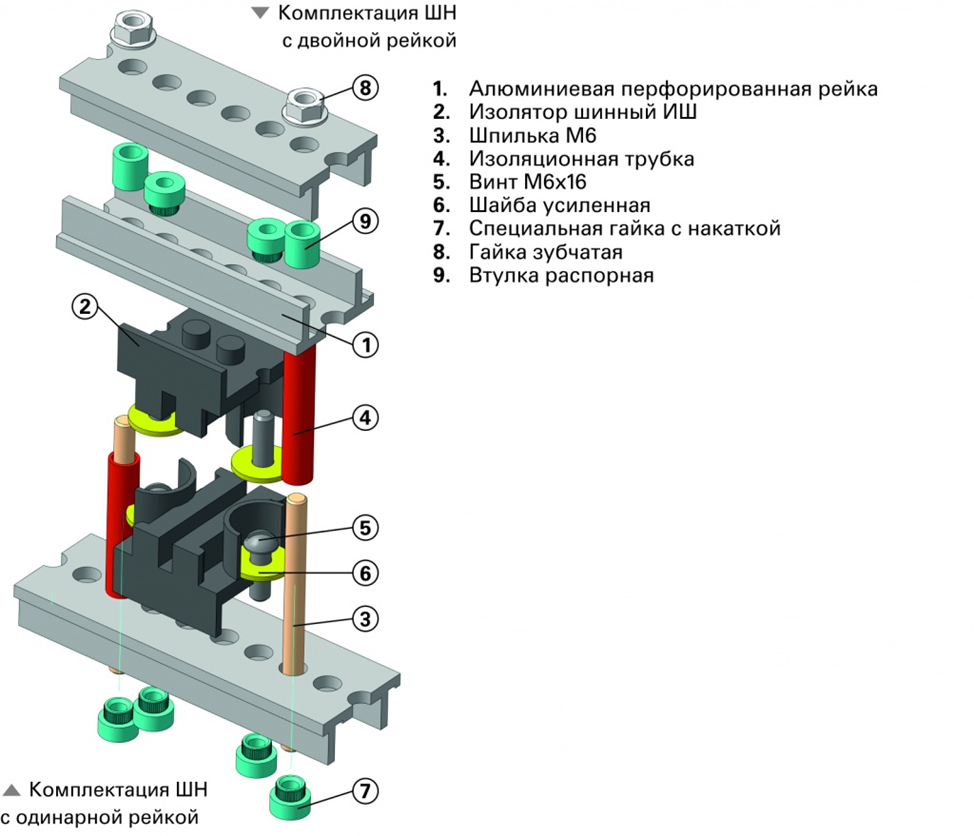 ▼ Комплектация ШН с двойной рейкой

1. Алюминиевая перфорированная рейка
2. Изолятор шинный ИШ
3. Шпилька М6
4. Изоляционная трубка
5. Винт М6х16
6. Шайба усиленная
7. Специальная гайка с накаткой
8. Гайка зубчатая
9. Втулка распорная

8
9
2
1
4
5
6
3
7

▲ Комплектация ШН с одинарной рейкой